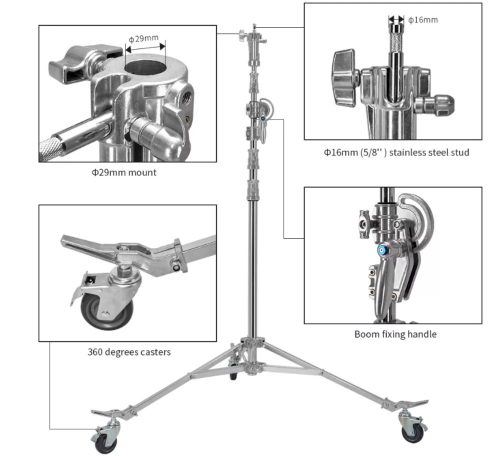 Φ29mm

Φ29mm mount

Φ16mm

Φ16mm (5/8'' ) stainless steel stud

360 degrees casters

Boom fixing handle