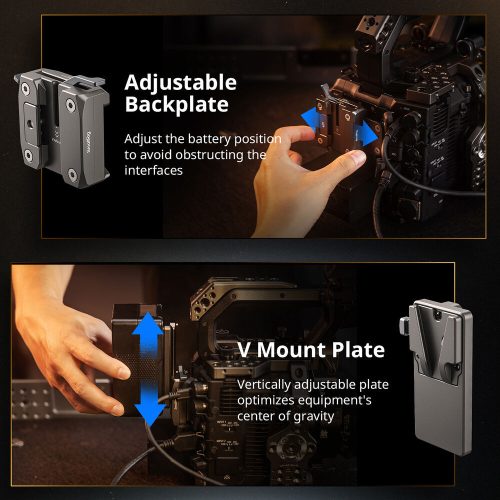 Adjustable Backplate

Adjust the battery position to avoid obstructing the interfaces

V Mount Plate

Vertically adjustable plate optimizes equipment's center of gravity