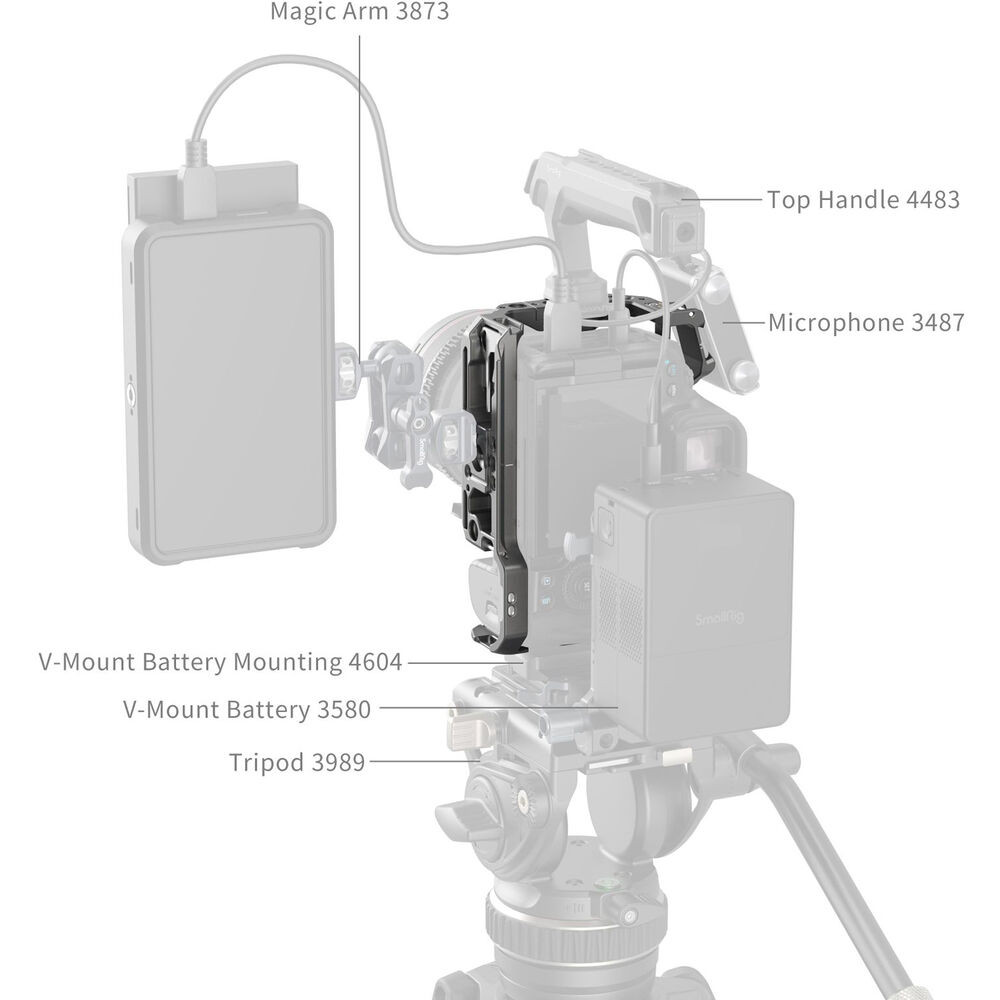 Magic Arm 3873

Top Handle 4483

Microphone 3487

SmallRig

V-Mount Battery Mounting 4604

V-Mount Battery 3580

Tripod 3989